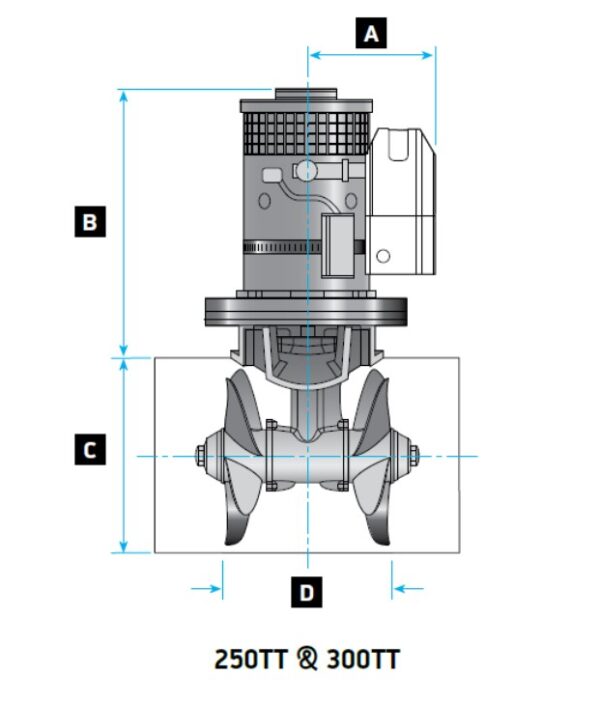 A

B

C

D

250TT & 300TT