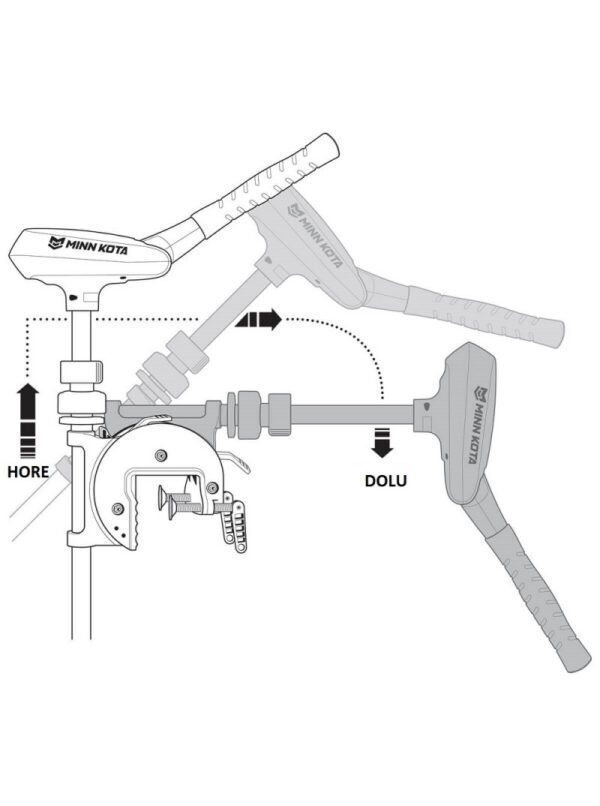 MINN KOTA
MINN KOTA
MINN KOTA
HORE
DOLU